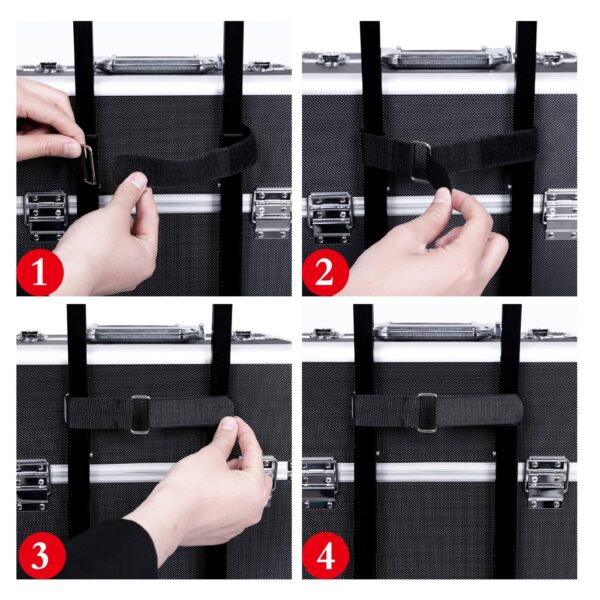 1

2

3

4